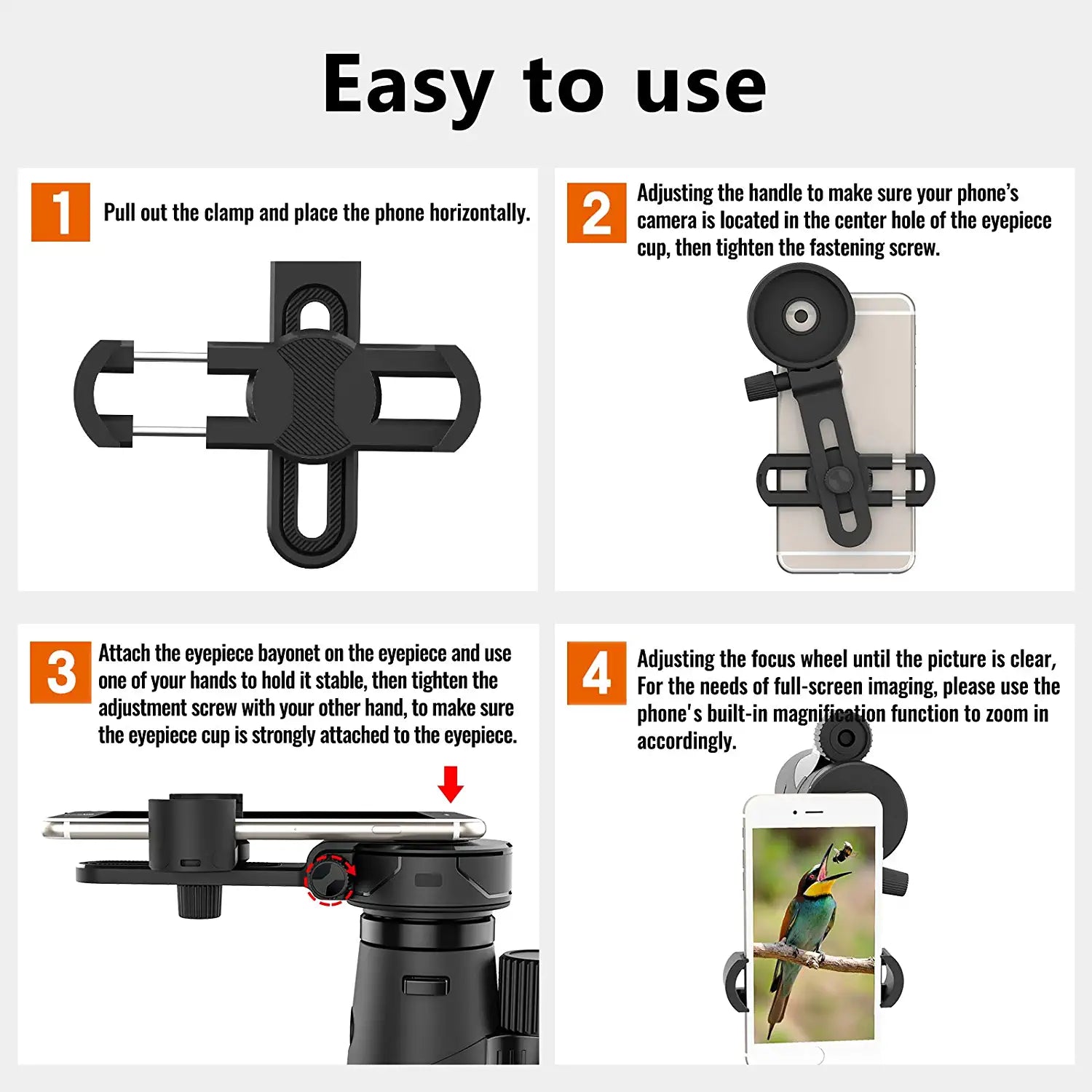 Easy to use

1 Pull out the clamp and place the phone horizontally.

2 Adjusting the handle to make sure your phone's camera is located in the center hole of the eyepiece cup, then tighten the fastening screw.

3 Attach the eyepiece bayonet on the eyepiece and use one of your hands to hold it stable, then tighten the adjustment screw with your other hand, to make sure the eyepiece cup is strongly attached to the eyepiece.

4 Adjusting the focus wheel until the picture is clear, For the needs of full-screen imaging, please use the phone's built-in magnification function to zoom in accordingly.